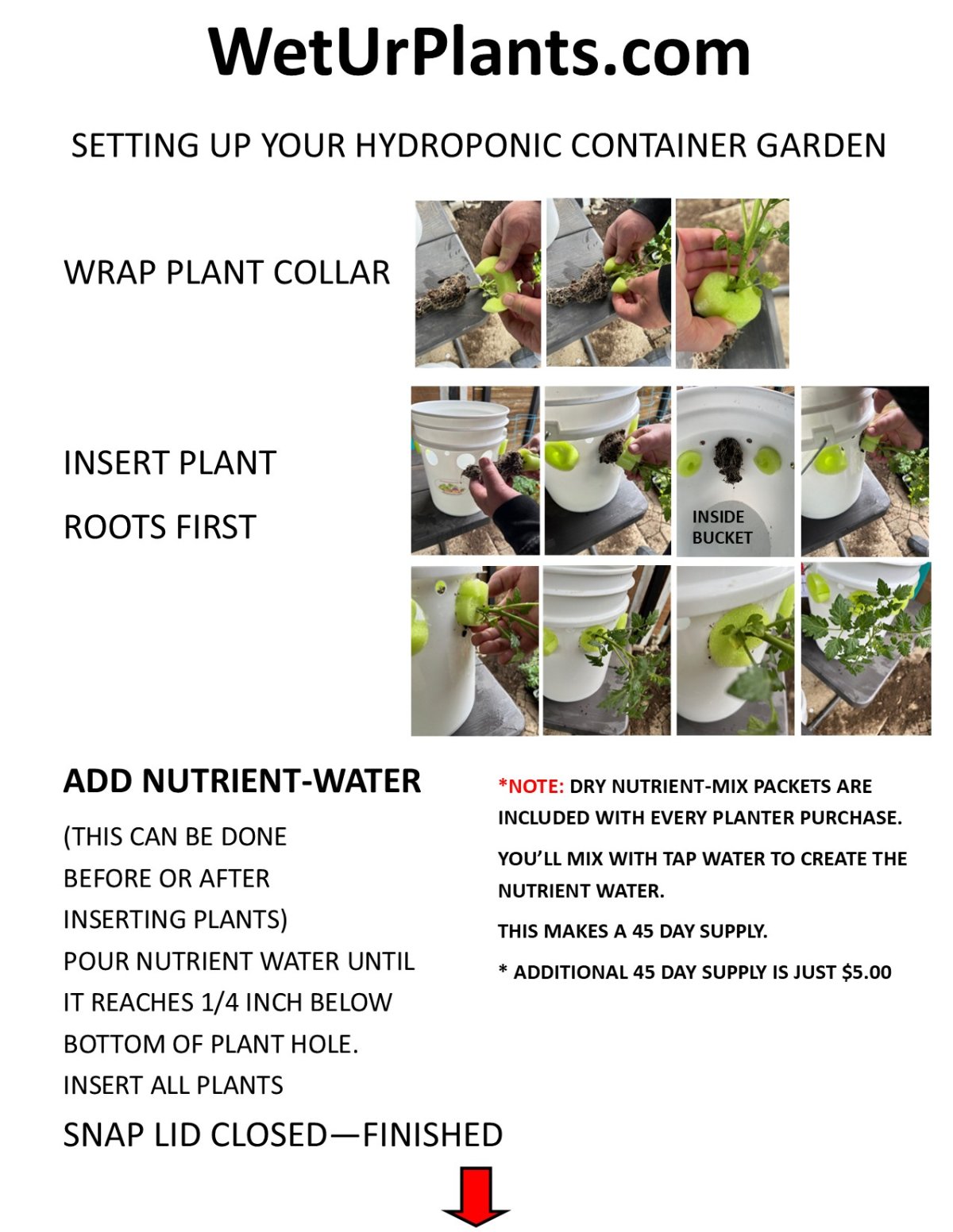 WetUrPlants.com

SETTING UP YOUR HYDROPONIC CONTAINER GARDEN

WRAP PLANT COLLAR

INSERT PLANT

ROOTS FIRST

INSIDE BUCKET

ADD NUTRIENT-WATER

(THIS CAN BE DONE BEFORE OR AFTER INSERTING PLANTS)
POUR NUTRIENT WATER UNTIL IT REACHES 1/4 INCH BELOW BOTTOM OF PLANT HOLE.
INSERT ALL PLANTS

SNAP LID CLOSED—FINISHED

*NOTE: DRY NUTRIENT-MIX PACKETS ARE INCLUDED WITH EVERY PLANTER PURCHASE.

YOU'LL MIX WITH TAP WATER TO CREATE THE NUTRIENT WATER.

THIS MAKES A 45 DAY SUPPLY.

* ADDITIONAL 45 DAY SUPPLY IS JUST $5.00